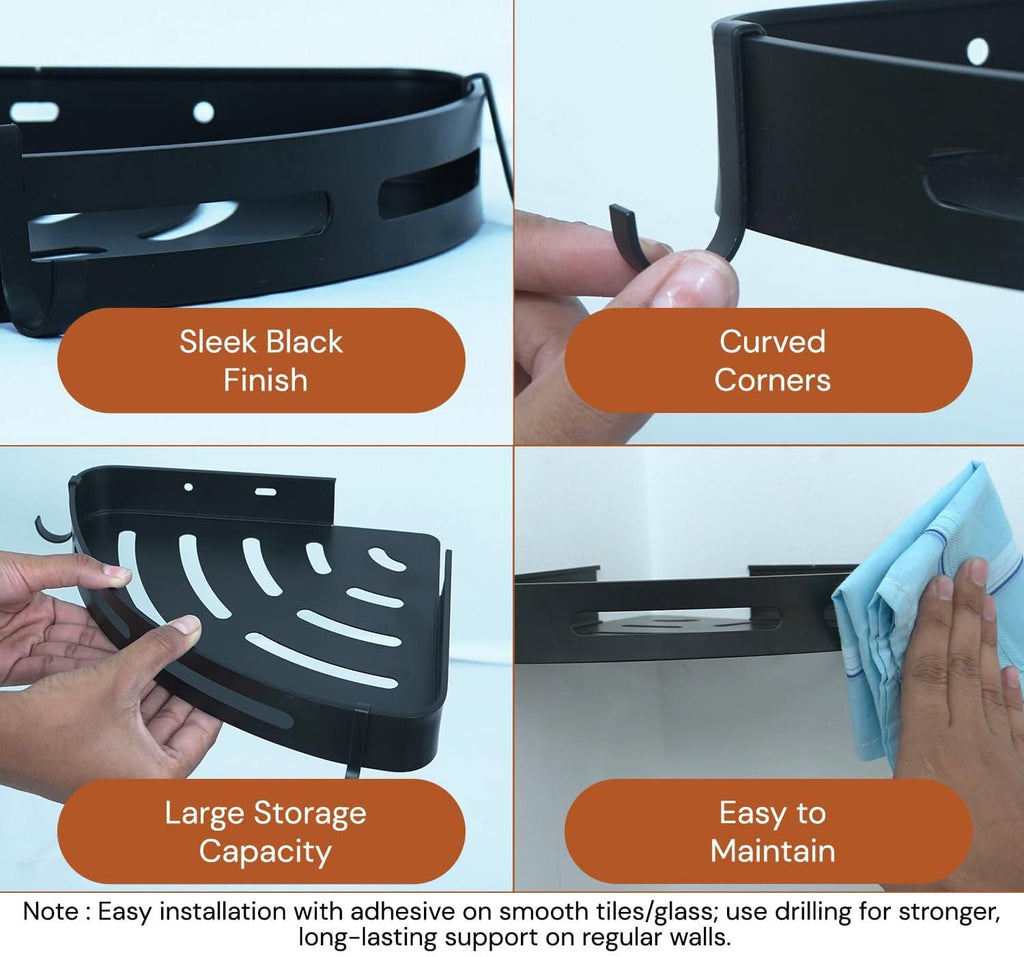 Sleek Black Finish

Curved Corners

Large Storage Capacity

Easy to Maintain

Note : Easy installation with adhesive on smooth tiles/glass; use drilling for stronger, long-lasting support on regular walls.