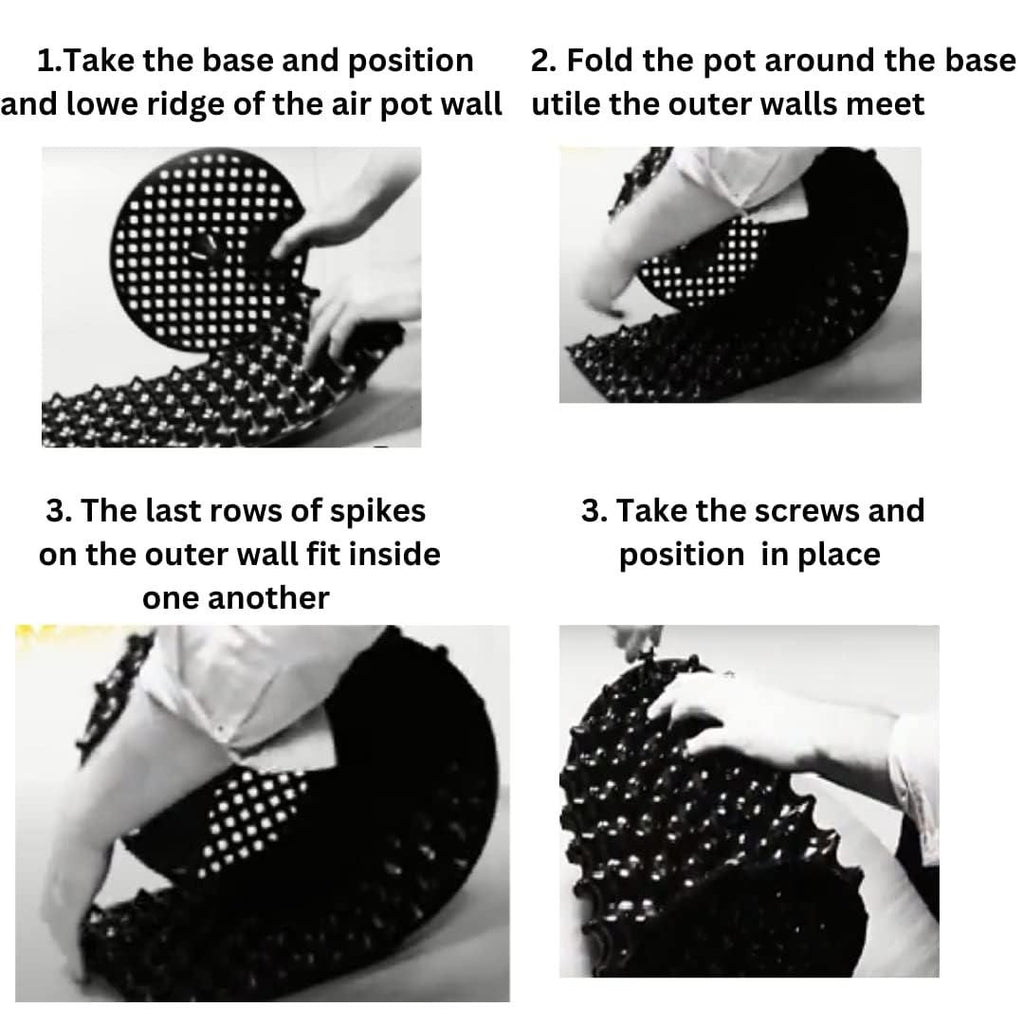 1.Take the base and position and lowe ridge of the air pot wall

2. Fold the pot around the base utile the outer walls meet

3. The last rows of spikes on the outer wall fit inside one another

3. Take the screws and position in place