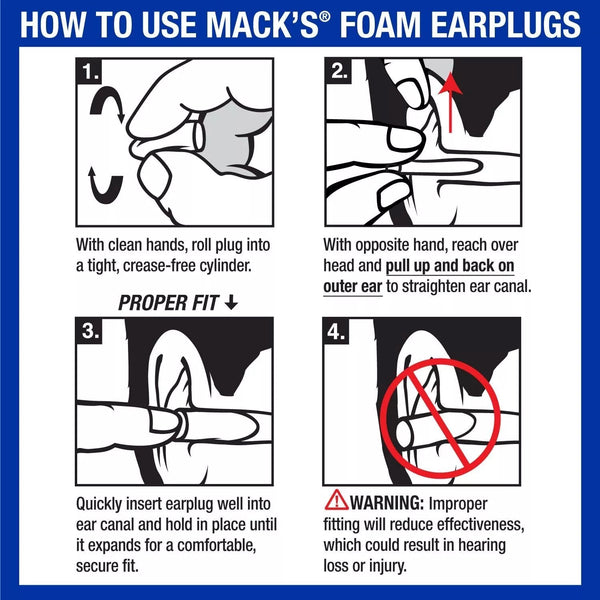 HOW TO USE MACK'S® FOAM EARPLUGS

1.

With clean hands, roll plug into a tight, crease-free cylinder.

2.

With opposite hand, reach over head and pull up and back on outer ear to straighten ear canal.

PROPER FIT ↓

3.

Quickly insert earplug well into ear canal and hold in place until it expands for a comfortable, secure fit.

4.

WARNING: Improper fitting will reduce effectiveness, which could result in hearing loss or injury.